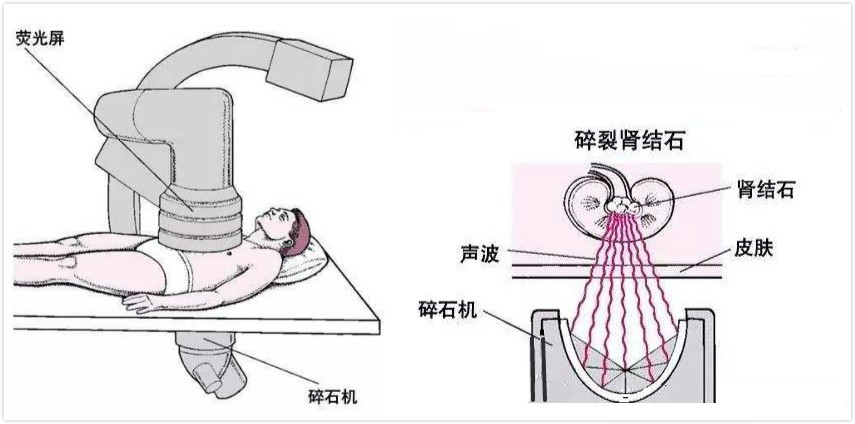 荧光屏

碎石机

碎裂肾结石

肾结石

声波

皮肤

碎石机